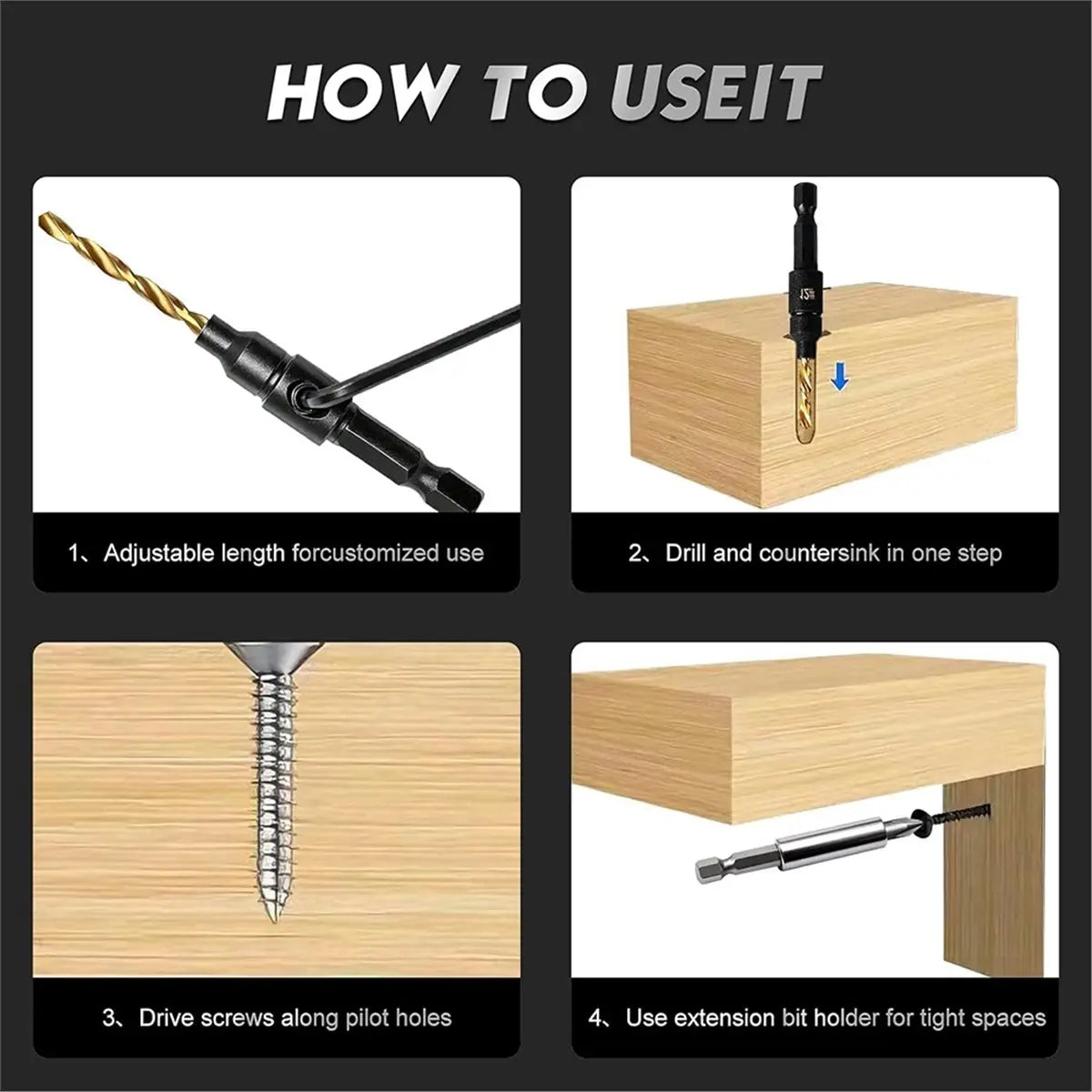 HOW TO USEIT

1、Adjustable length forcustomized use

2、Drill and countersink in one step

3、Drive screws along pilot holes

4、Use extension bit holder for tight spaces